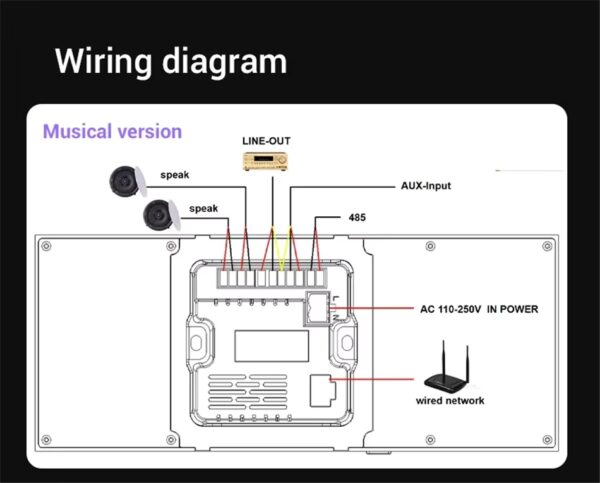 Wiring diagram

Musical version

LINE-OUT

speak

speak

AUX-Input

485

L
N

AC 110-250V IN POWER

wired network